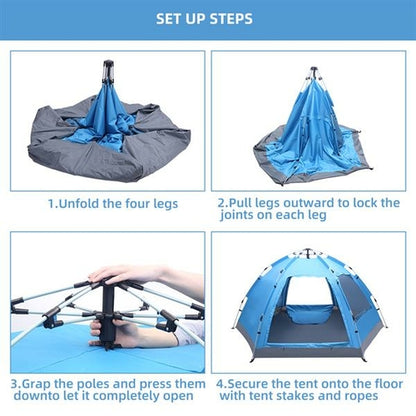 SET UP STEPS

1.Unfold the four legs

2.Pull legs outward to lock the joints on each leg

3.Grap the poles and press them downto let it completely open

4.Secure the tent onto the floor with tent stakes and ropes